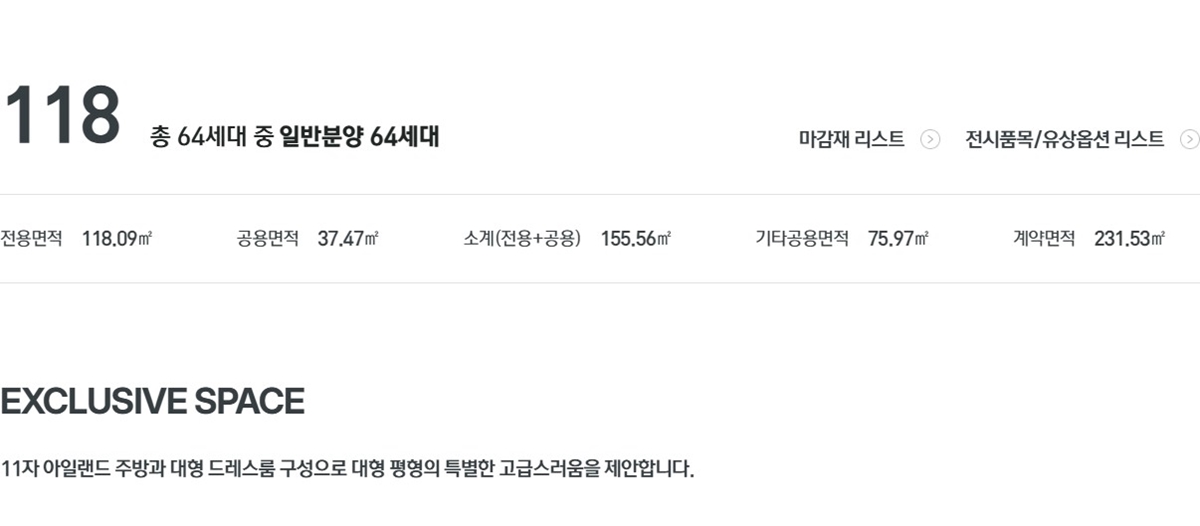 118 총 64세대 중 일반분양 64세대

마감재 리스트 전시품목/유상옵션 리스트

전용면적 118.09㎡ 공용면적 37.47㎡ 소계(전용+공용) 155.56㎡ 기타공용면적 75.97㎡ 계약면적 231.53㎡

EXCLUSIVE SPACE

11자 아일랜드 주방과 대형 드레스룸 구성으로 대형 평형의 특별한 고급스러움을 제안합니다.